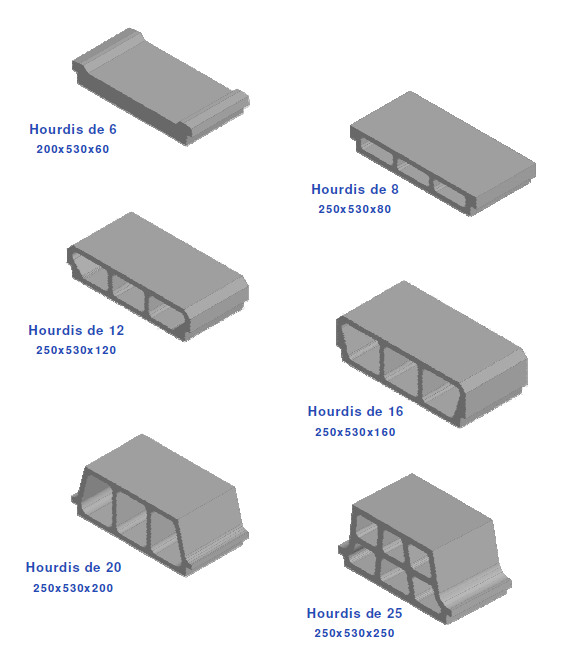 Hourdis de 6
200x530x60

Hourdis de 8
250x530x80

Hourdis de 12
250x530x120

Hourdis de 16
250x530x160

Hourdis de 20
250x530x200

Hourdis de 25
250x530x250